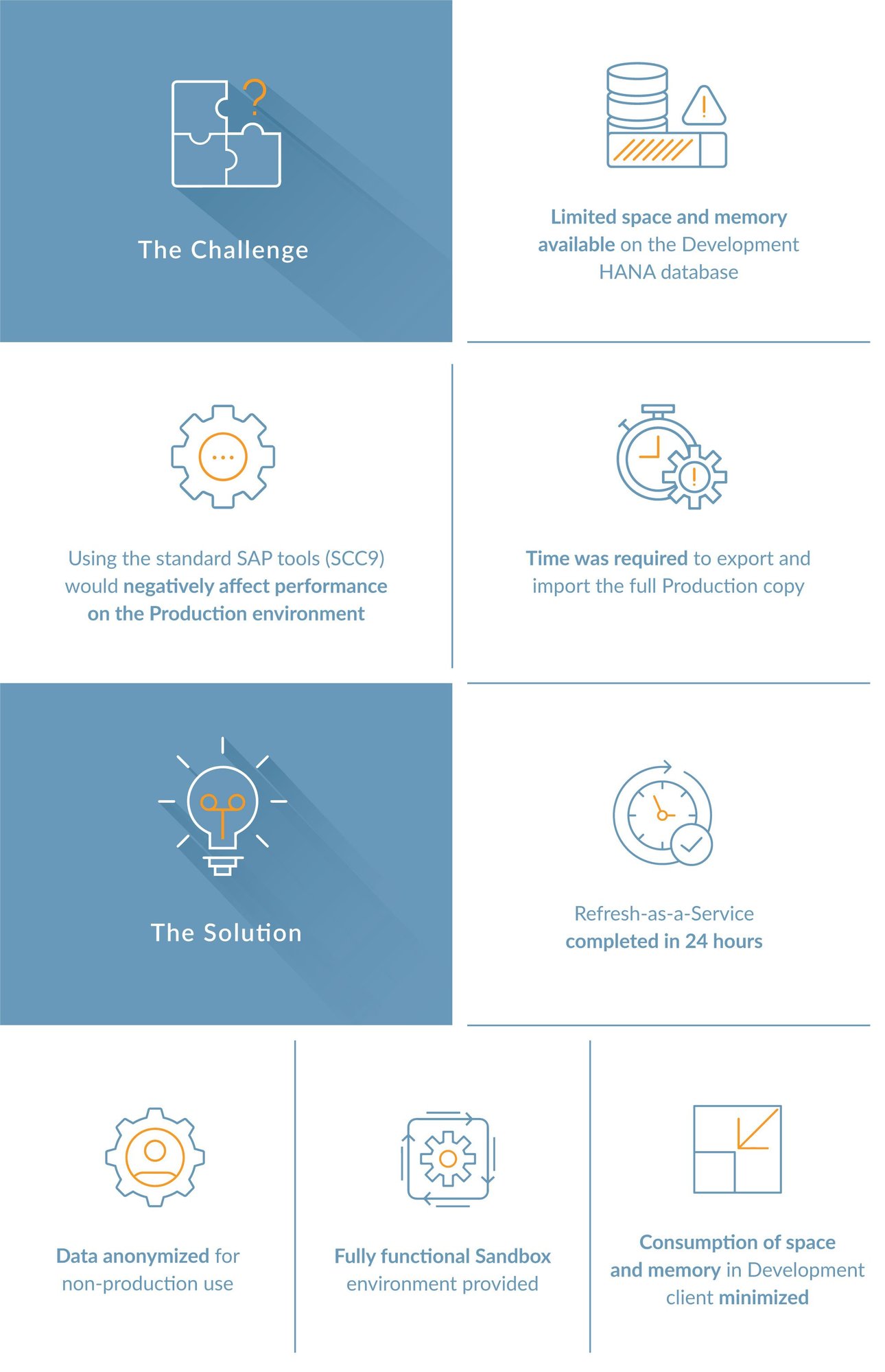 The Challenge

Limited space and memory available on the Development HANA database

Using the standard SAP tools (SCC9) would negatively affect performance on the Production environment

Time was required to export and import the full Production copy

The Solution

Refresh-as-a-Service completed in 24 hours

Data anonymized for non-production use

Fully functional Sandbox environment provided

Consumption of space and memory in Development client minimized